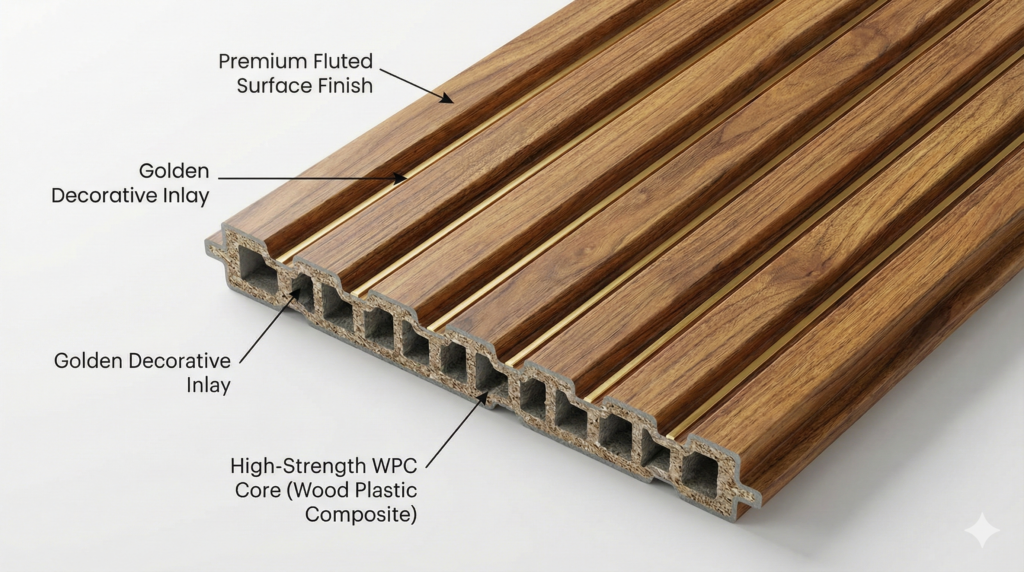 Premium Fluted Surface Finish

Golden Decorative Inlay

Golden Decorative Inlay

High-Strength WPC Core (Wood Plastic Composite)